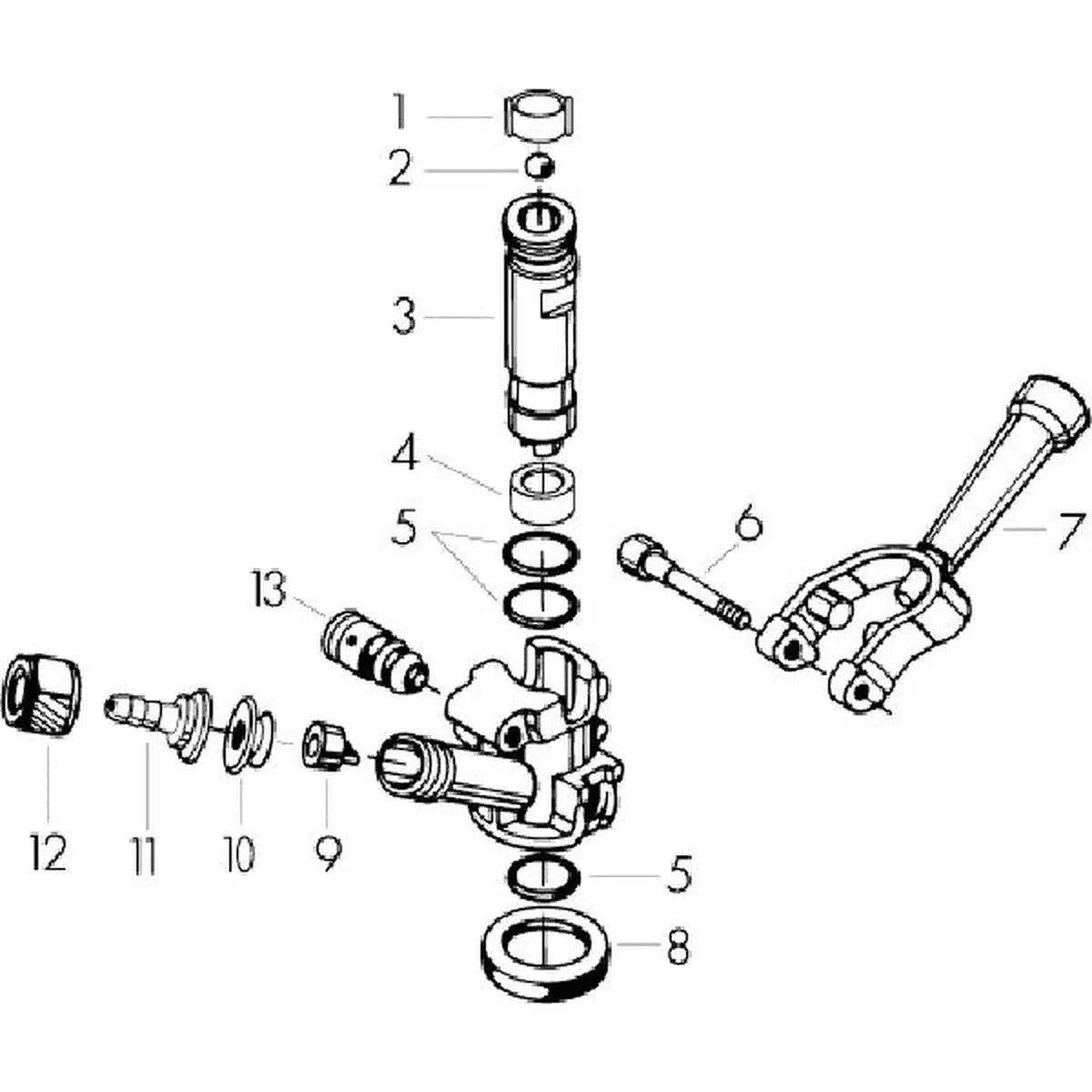 1
2
3
4
5
6
7
13
12
11
10
9
5
8