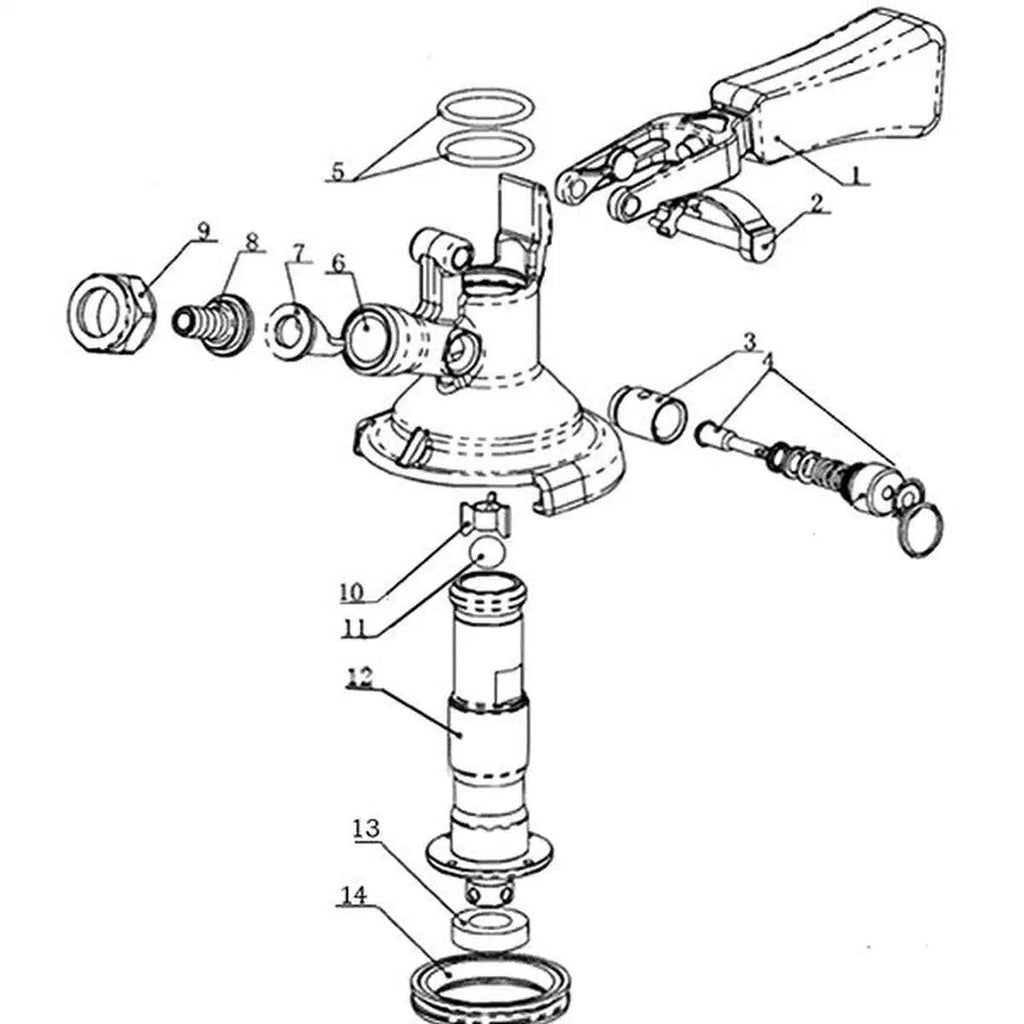 5
1
2
9
8
7
6
3
4
10
11
12
13
14