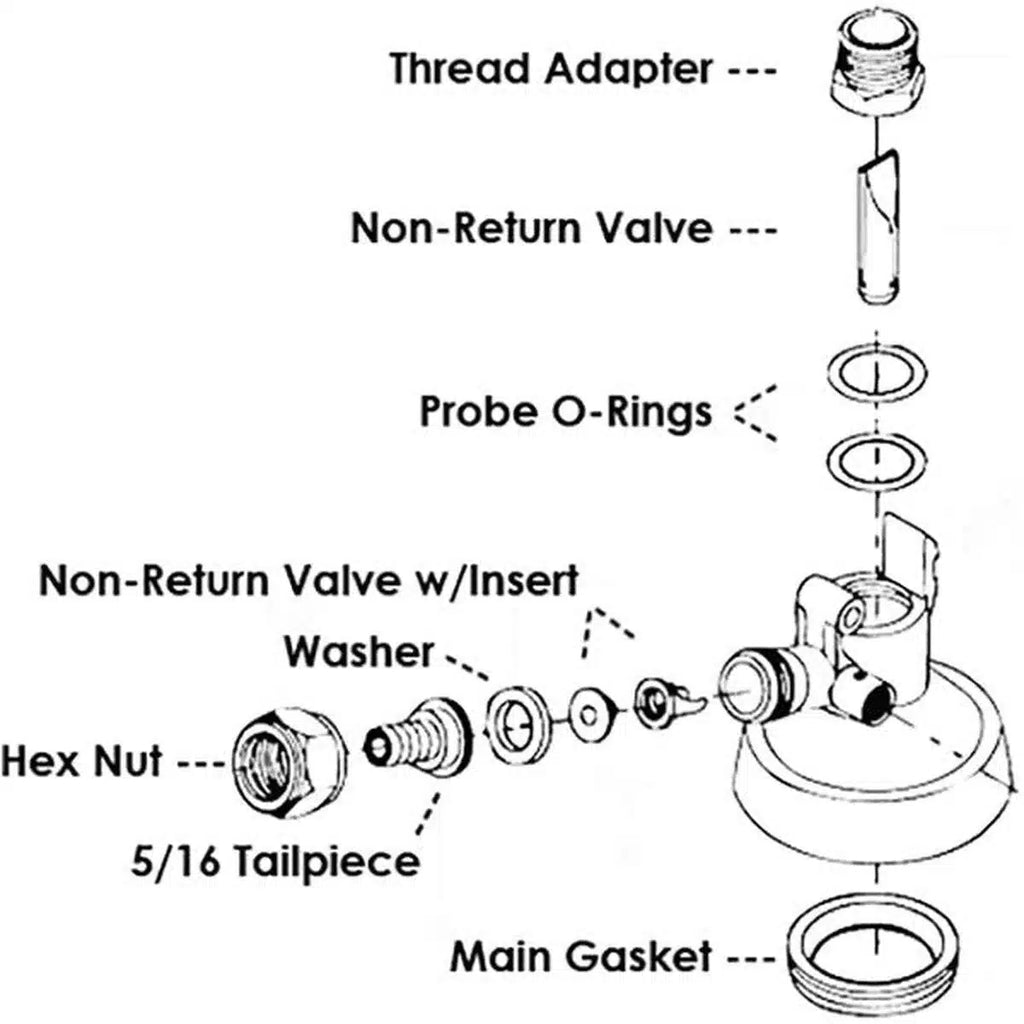 Thread Adapter ---

Non-Return Valve ---

Probe O-Rings

Non-Return Valve w/Insert

Washer

Hex Nut ---

5/16 Tailpiece

Main Gasket ---