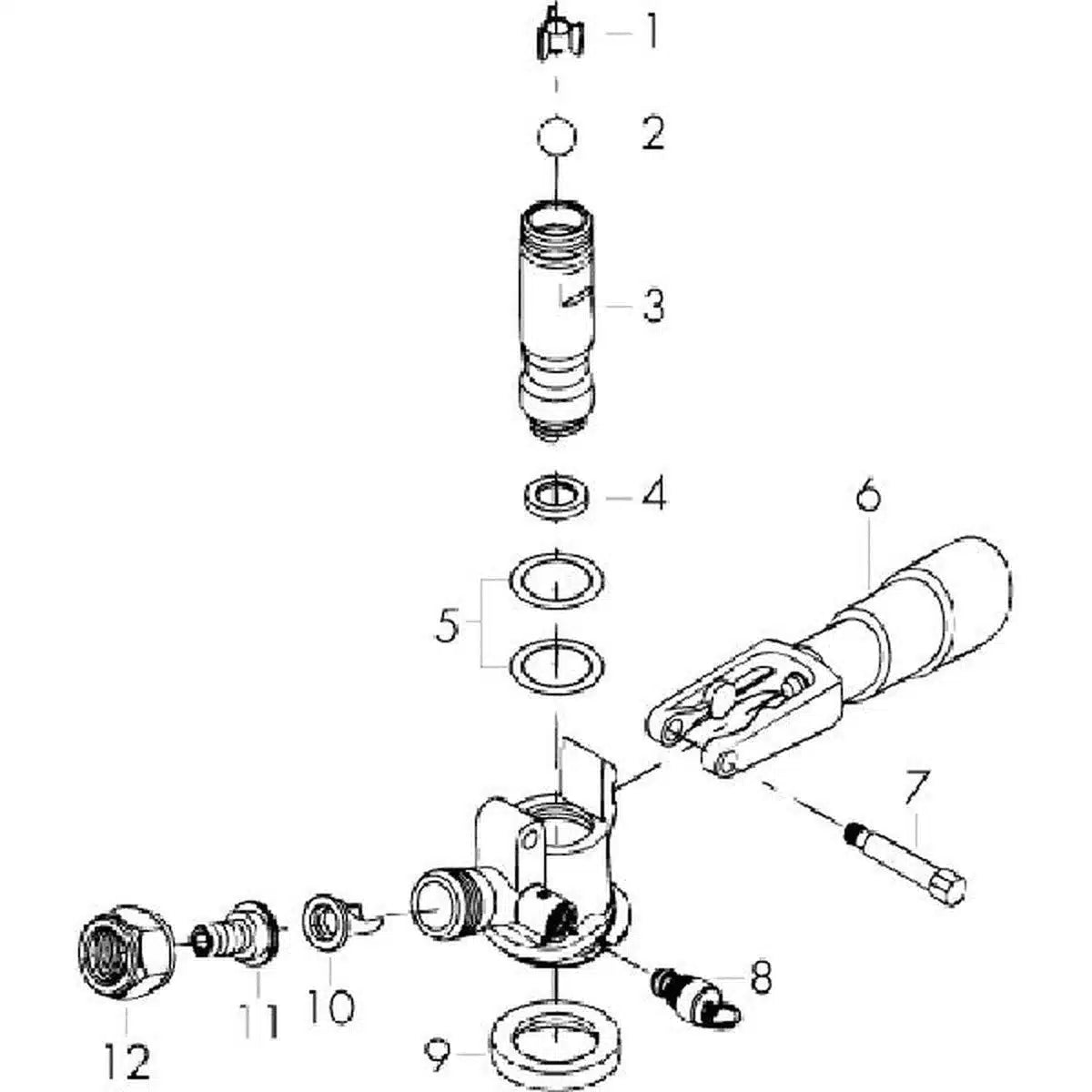 1
2
3
4
6
5
7
8
12
11
10
9